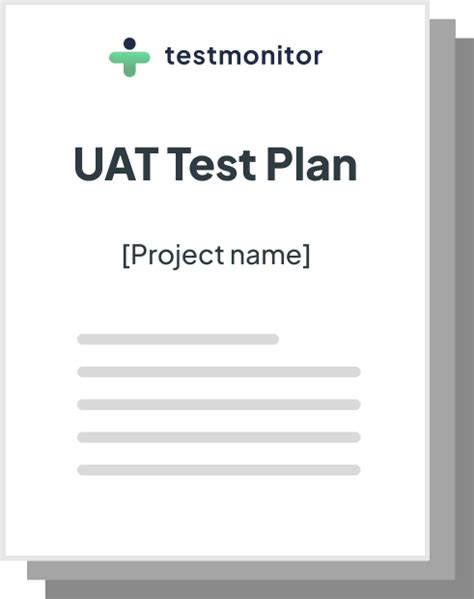 testmonitor

UAT Test Plan

[Project name]