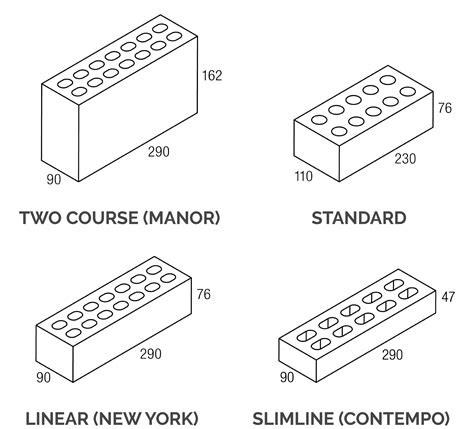 162
290
90
TWO COURSE (MANOR)

76
230
110
STANDARD

76
290
90
LINEAR (NEW YORK)

47
290
90
SLIMLINE (CONTEMPO)