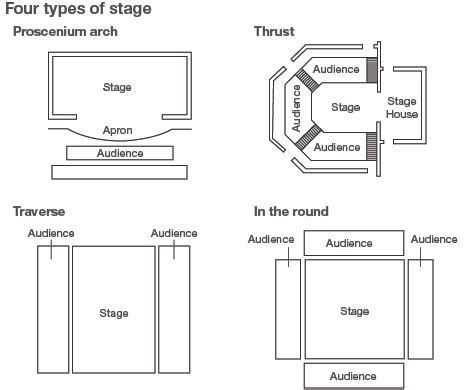 Four types of stage

Proscenium arch

Stage

Apron

Audience

Thrust

Audience

Audience

Stage

Stage House

Audience

Traverse

Audience

Audience

Stage

In the round

Audience

Audience

Audience

Stage

Audience