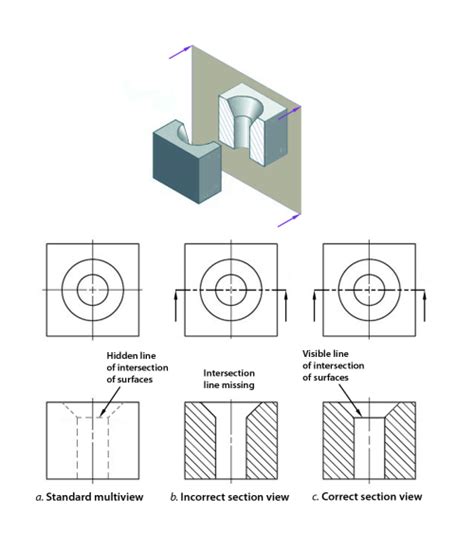 Hidden line of intersection of surfaces

Intersection line missing

Visible line of intersection of surfaces

a. Standard multiview

b. Incorrect section view

c. Correct section view