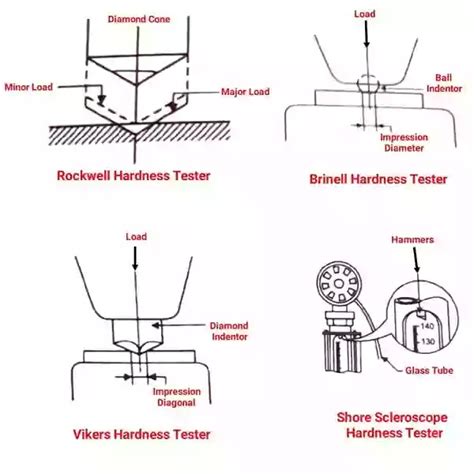 Diamond Cone

Minor Load

Major Load

Rockwell Hardness Tester

Load

Ball Indentor

Impression Diameter

Brinell Hardness Tester

Load

Diamond Indentor

Impression Diagonal

Vikers Hardness Tester

Hammers

140

130

Glass Tube

Shore Scleroscope Hardness Tester