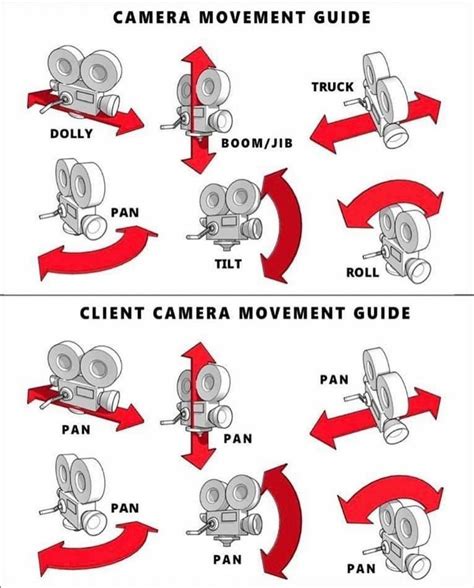 CAMERA MOVEMENT GUIDE

DOLLY

BOOM/JIB

TRUCK

PAN

TILT

ROLL

CLIENT CAMERA MOVEMENT GUIDE

PAN

PAN

PAN

PAN

PAN

PAN