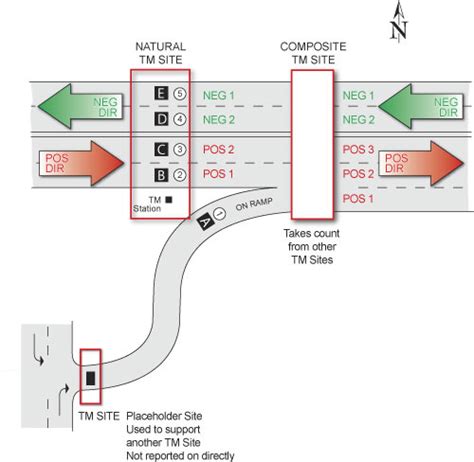 N

NATURAL TM SITE

COMPOSITE TM SITE

NEG DIR

E 5 NEG 1

D 4 NEG 2

C 3 POS 2

B 2 POS 1

POS DIR

TM Station

NEG 1

NEG 2

POS 3

POS 2

POS 1

NEG DIR

POS DIR

A 1 ON RAMP

Takes count from other TM Sites

TM SITE Placeholder Site Used to support another TM Site Not reported on directly