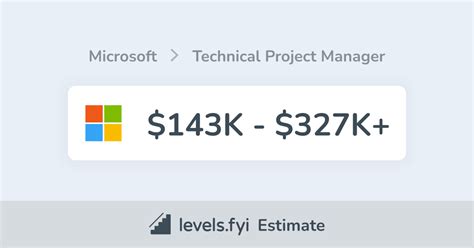 Microsoft > Technical Project Manager

$143K - $327K+

levels.fyi Estimate