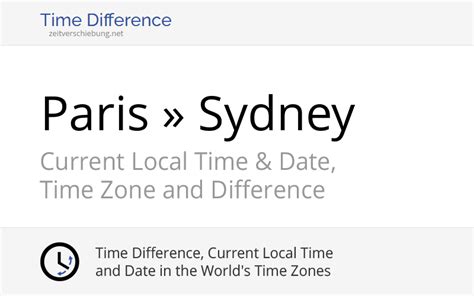 Time Difference
zeitverschiebung.net

Paris » Sydney

Current Local Time & Date, Time Zone and Difference

Time Difference, Current Local Time and Date in the World's Time Zones