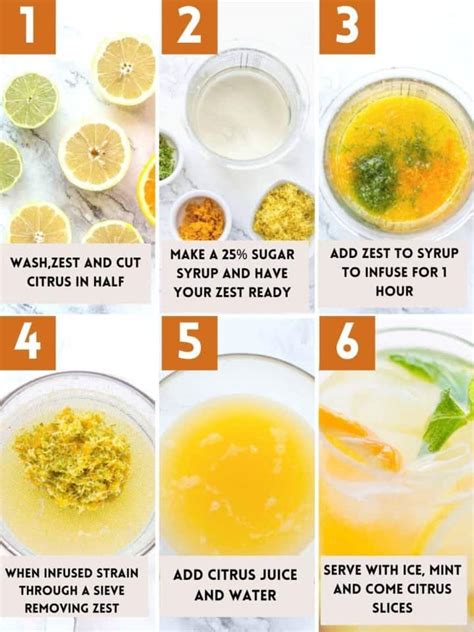 1

WASH,ZEST AND CUT CITRUS IN HALF

2

MAKE A 25% SUGAR SYRUP AND HAVE YOUR ZEST READY

3

ADD ZEST TO SYRUP TO INFUSE FOR 1 HOUR

4

WHEN INFUSED STRAIN THROUGH A SIEVE REMOVING ZEST

5

ADD CITRUS JUICE AND WATER

6

SERVE WITH ICE, MINT AND COME CITRUS SLICES