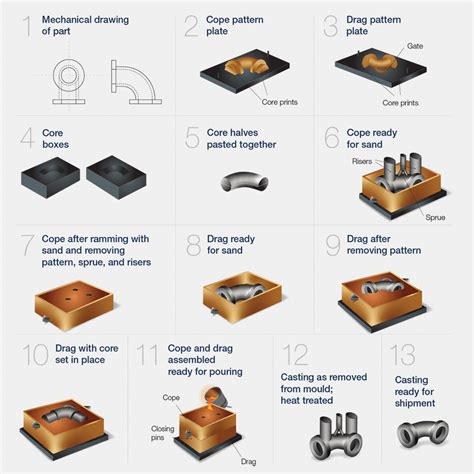 1 Mechanical drawing of part

2 Cope pattern plate

Core prints

3 Drag pattern plate

Gate

Core prints

4 Core boxes

5 Core halves pasted together

6 Cope ready for sand

Risers

Sprue

7 Cope after ramming with sand and removing pattern, sprue, and risers

8 Drag ready for sand

9 Drag after removing pattern

10 Drag with core set in place

11 Cope and drag assembled ready for pouring

Cope

Closing pins

Drag

12 Casting as removed from mould; heat treated

13 Casting ready for shipment