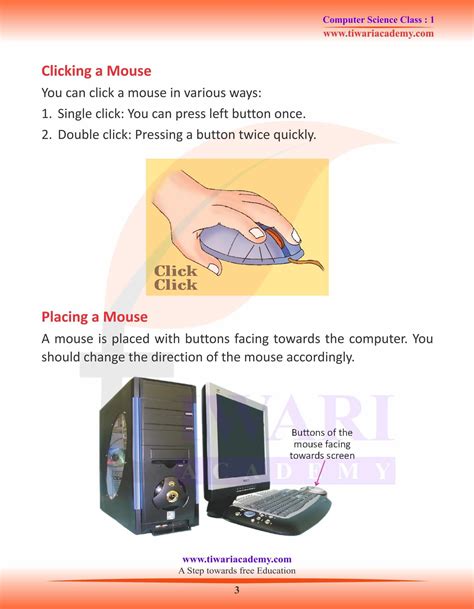 Computer Science Class : 1
www.tiwariacademy.com

Clicking a Mouse

You can click a mouse in various ways:

1. Single click: You can press left button once.

2. Double click: Pressing a button twice quickly.

Click
Click

Placing a Mouse

A mouse is placed with buttons facing towards the computer. You should change the direction of the mouse accordingly.

TIWARI
ACADEMY

Buttons of the mouse facing towards screen

www.tiwariacademy.com
A Step towards free Education

3