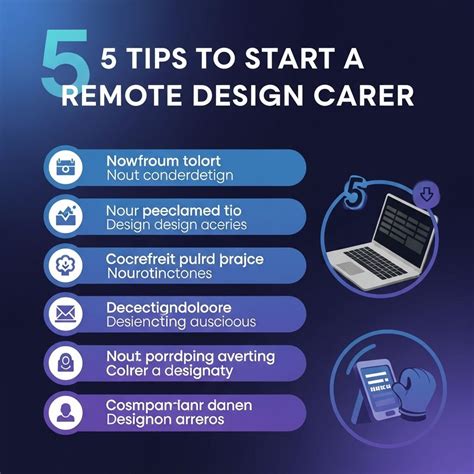 5

5 TIPS TO START A REMOTE DESIGN CARER

Nowfroum tolort
Nout conderdetign

Nour peeclamed tio
Design design aceries

Cocrefreit pulrd prajce
Nourotinctones

Decectigndoloore
Desiencting auscioous

Nout porrdping averting
Colrer a designaty

Cosmpan-lanr danen
Designon arreros

5