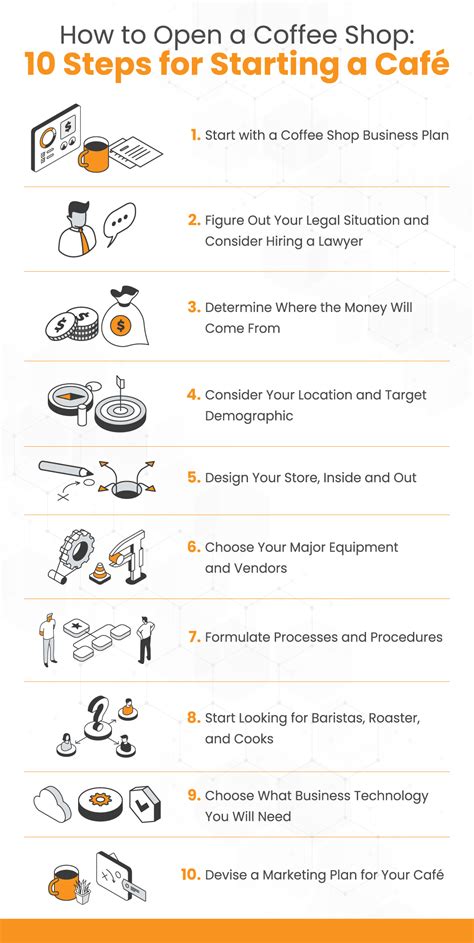 How to Open a Coffee Shop:
10 Steps for Starting a Café

1. Start with a Coffee Shop Business Plan

2. Figure Out Your Legal Situation and Consider Hiring a Lawyer

3. Determine Where the Money Will Come From

4. Consider Your Location and Target Demographic

5. Design Your Store, Inside and Out

6. Choose Your Major Equipment and Vendors

7. Formulate Processes and Procedures

8. Start Looking for Baristas, Roaster, and Cooks

9. Choose What Business Technology You Will Need

10. Devise a Marketing Plan for Your Café