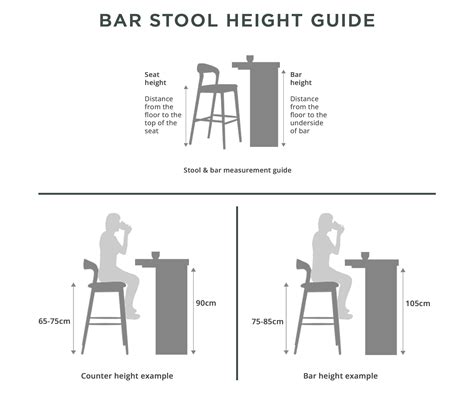 BAR STOOL HEIGHT GUIDE

Seat height

Distance from the floor to the top of the seat

Bar height

Distance from the floor to the underside of bar

Stool & bar measurement guide

65-75cm

90cm

Counter height example

75-85cm

105cm

Bar height example