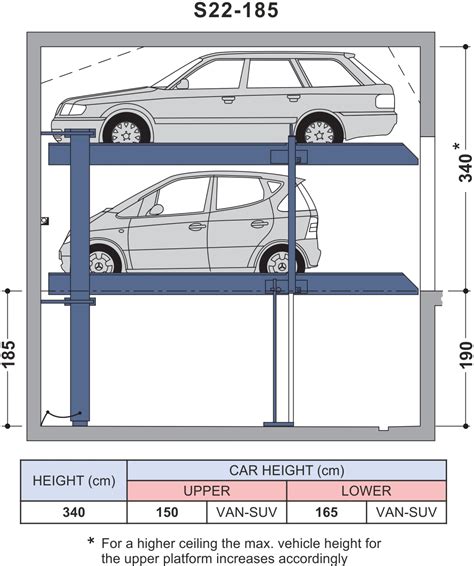 S22-185

340 *

185

190

| HEIGHT (cm) | CAR HEIGHT (cm) | | | |
|---|---|---|---|---|
| | UPPER | | LOWER | |
| 340 | 150 | VAN-SUV | 165 | VAN-SUV |

* For a higher ceiling the max. vehicle height for the upper platform increases accordingly