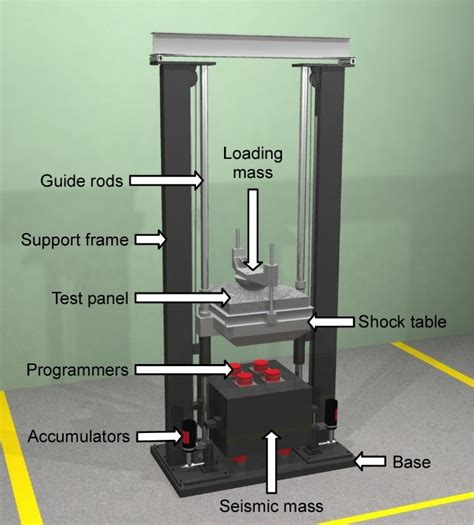 Loading mass

Guide rods

Support frame

Test panel

Shock table

Programmers

Accumulators

Base

Seismic mass