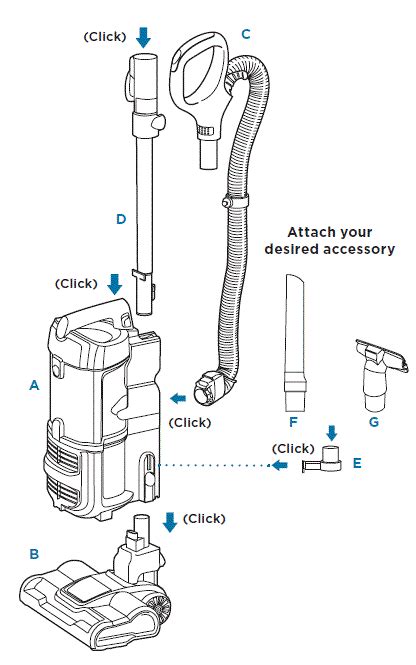 (Click)

C

D

Attach your desired accessory

(Click)

A

(Click)

F

G

(Click)

E

(Click)

B