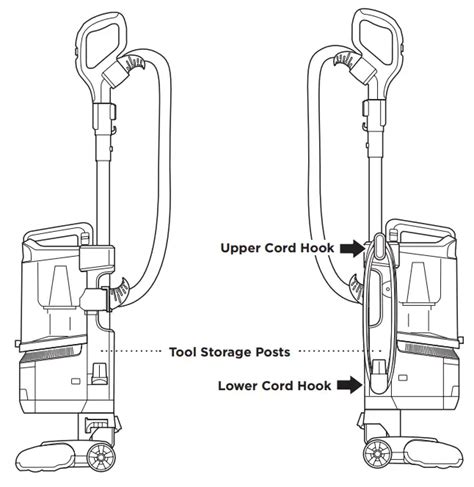 Upper Cord Hook

Tool Storage Posts

Lower Cord Hook