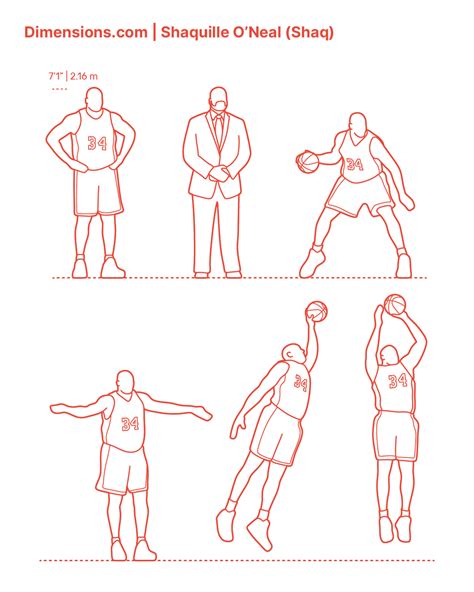 Dimensions.com | Shaquille O'Neal (Shaq)

7'1" | 2.16 m

34

34

34

34

34