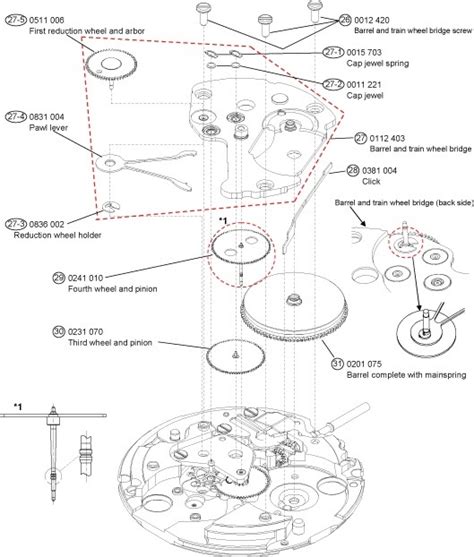 27-5 0511 006
First reduction wheel and arbor

26 0012 420
Barrel and train wheel bridge screw

27-1 0015 703
Cap jewel spring

27-2 0011 221
Cap jewel

27-4 0831 004
Pawl lever

27 0112 403
Barrel and train wheel bridge

28 0381 004
Click

Barrel and train wheel bridge (back side)

27-3 0836 002
Reduction wheel holder

*1

29 0241 010
Fourth wheel and pinion

30 0231 070
Third wheel and pinion

31 0201 075
Barrel complete with mainspring

*1