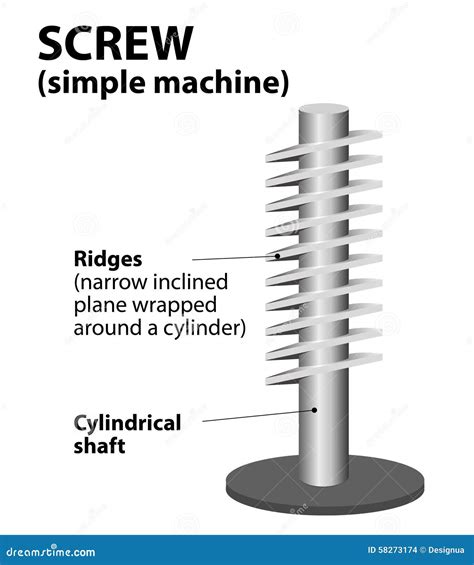 SCREW
(simple machine)

Ridges
(narrow inclined plane wrapped around a cylinder)

Cylindrical shaft

dreamstime.com

ID 58273174 © Designua