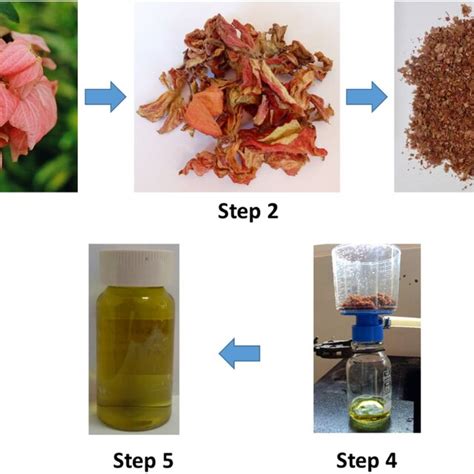 Step 2

Step 5

Step 4