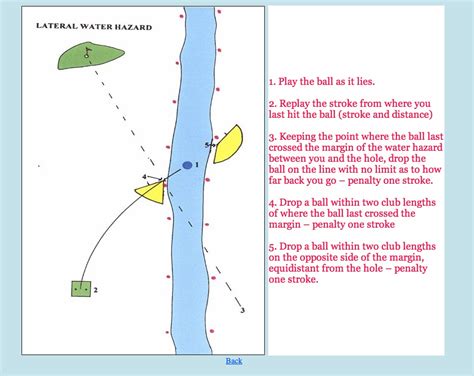 LATERAL WATER HAZARD

5

1

4

2

3

1. Play the ball as it lies.

2. Replay the stroke from where you last hit the ball (stroke and distance)

3. Keeping the point where the ball last crossed the margin of the water hazard between you and the hole, drop the ball on the line with no limit as to how far back you go – penalty one stroke.

4. Drop a ball within two club lengths of where the ball last crossed the margin – penalty one stroke

5. Drop a ball within two club lengths on the opposite side of the margin, equidistant from the hole – penalty one stroke.

Back