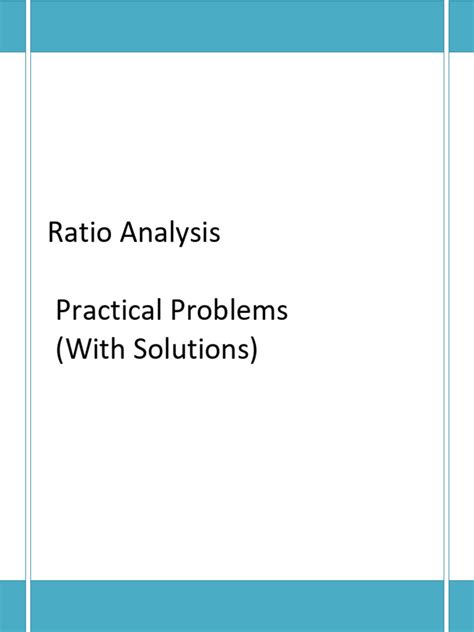 Ratio Analysis

Practical Problems
(With Solutions)