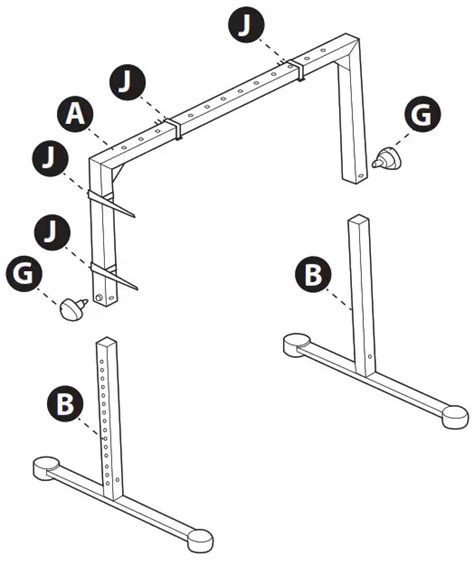 J
J
A
G
J
J
G
B
B