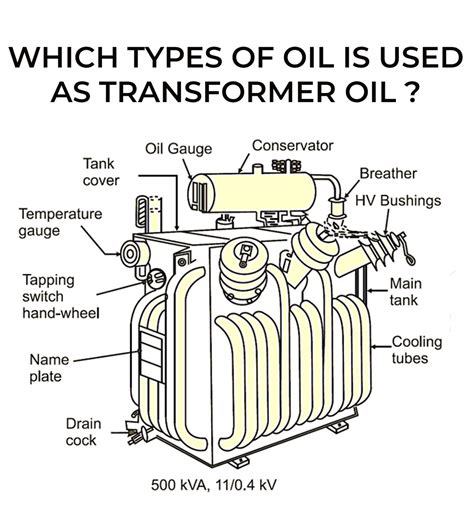 WHICH TYPES OF OIL IS USED AS TRANSFORMER OIL ?

Oil Gauge
Conservator
Tank cover
Breather
HV Bushings
Temperature gauge
Tapping switch hand-wheel
Main tank
Cooling tubes
Name plate
Drain cock

500 kVA, 11/0.4 kV