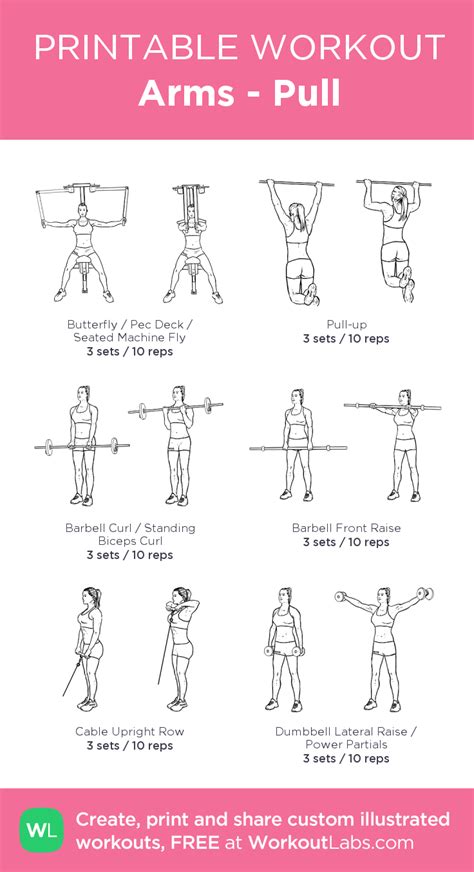 PRINTABLE WORKOUT
Arms - Pull

Butterfly / Pec Deck / Seated Machine Fly
3 sets / 10 reps

Pull-up
3 sets / 10 reps

Barbell Curl / Standing Biceps Curl
3 sets / 10 reps

Barbell Front Raise
3 sets / 10 reps

Cable Upright Row
3 sets / 10 reps

Dumbbell Lateral Raise / Power Partials
3 sets / 10 reps

WL
Create, print and share custom illustrated workouts, FREE at WorkoutLabs.com