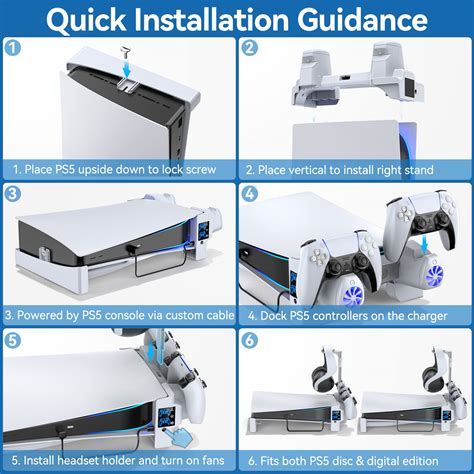 Quick Installation Guidance

1

1. Place PS5 upside down to lock screw

2

2. Place vertical to install right stand

3

3. Powered by PS5 console via custom cable

4

4. Dock PS5 controllers on the charger

5

5. Install headset holder and turn on fans

6

6. Fits both PS5 disc & digital edition