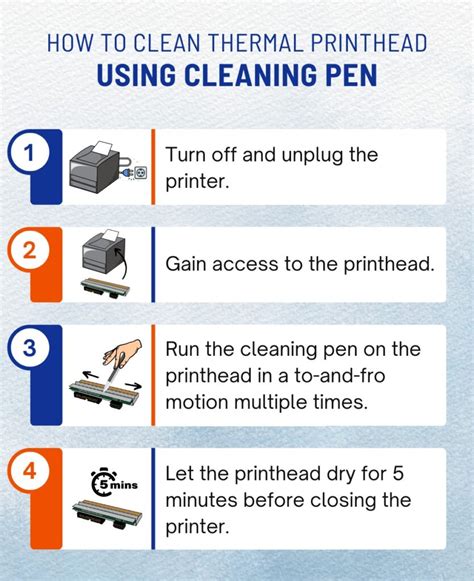 HOW TO CLEAN THERMAL PRINTHEAD
USING CLEANING PEN

1
Turn off and unplug the printer.

2
Gain access to the printhead.

3
Run the cleaning pen on the printhead in a to-and-fro motion multiple times.

4
5 mins
Let the printhead dry for 5 minutes before closing the printer.