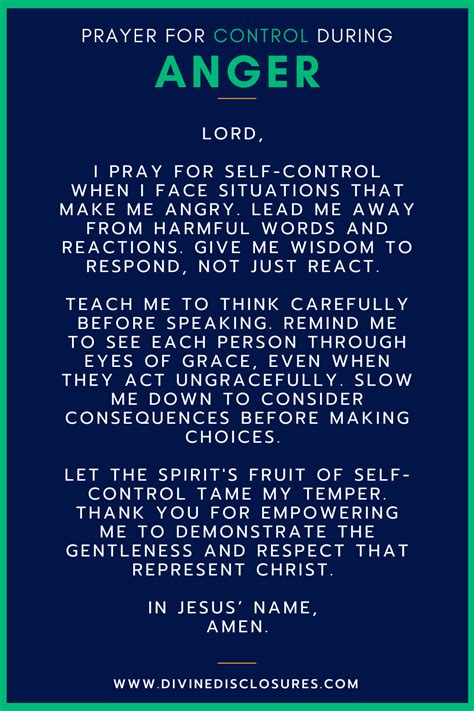 PRAYER FOR CONTROL DURING
ANGER

LORD,

I PRAY FOR SELF-CONTROL WHEN I FACE SITUATIONS THAT MAKE ME ANGRY. LEAD ME AWAY FROM HARMFUL WORDS AND REACTIONS. GIVE ME WISDOM TO RESPOND, NOT JUST REACT.

TEACH ME TO THINK CAREFULLY BEFORE SPEAKING. REMIND ME TO SEE EACH PERSON THROUGH EYES OF GRACE, EVEN WHEN THEY ACT UNGRACEFULLY. SLOW ME DOWN TO CONSIDER CONSEQUENCES BEFORE MAKING CHOICES.

LET THE SPIRIT'S FRUIT OF SELF-CONTROL TAME MY TEMPER. THANK YOU FOR EMPOWERING ME TO DEMONSTRATE THE GENTLENESS AND RESPECT THAT REPRESENT CHRIST.

IN JESUS' NAME,
AMEN.

WWW.DIVINEDISCLOSURES.COM