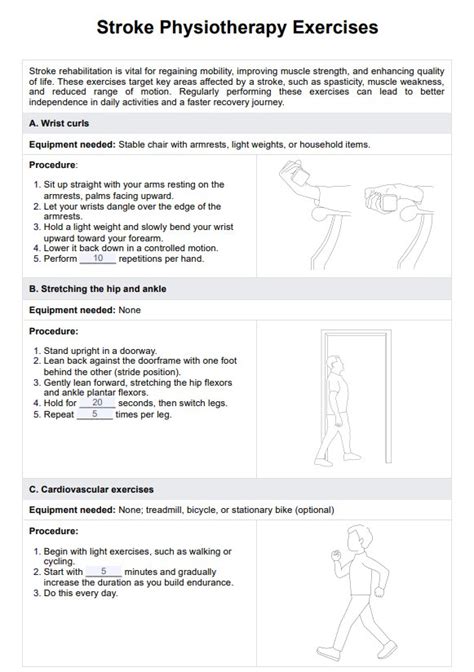 Stroke Physiotherapy Exercises

Stroke rehabilitation is vital for regaining mobility, improving muscle strength, and enhancing quality of life. These exercises target key areas affected by a stroke, such as spasticity, muscle weakness, and reduced range of motion. Regularly performing these exercises can lead to better independence in daily activities and a faster recovery journey.

A. Wrist curls

Equipment needed: Stable chair with armrests, light weights, or household items.

Procedure:

1. Sit up straight with your arms resting on the armrests, palms facing upward.
2. Let your wrists dangle over the edge of the armrests.
3. Hold a light weight and slowly bend your wrist upward toward your forearm.
4. Lower it back down in a controlled motion.
5. Perform 10 repetitions per hand.

B. Stretching the hip and ankle

Equipment needed: None

Procedure:

1. Stand upright in a doorway.
2. Lean back against the doorframe with one foot behind the other (stride position).
3. Gently lean forward, stretching the hip flexors and ankle plantar flexors.
4. Hold for 20 seconds, then switch legs.
5. Repeat 5 times per leg.

C. Cardiovascular exercises

Equipment needed: None; treadmill, bicycle, or stationary bike (optional)

Procedure:

1. Begin with light exercises, such as walking or cycling.
2. Start with 5 minutes and gradually increase the duration as you build endurance.
3. Do this every day.