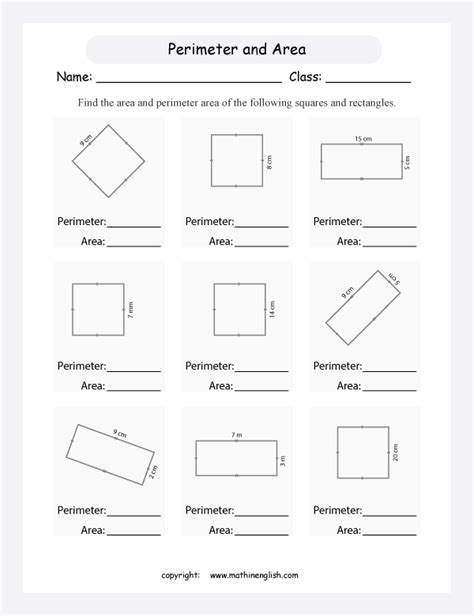 Perimeter and Area

Name: ____________________ Class: __________

Find the area and perimeter area of the following squares and rectangles.

9 cm

Perimeter:________
Area:________

8 cm

Perimeter:________
Area:________

15 cm
5 cm

Perimeter:________
Area:________

7 mm

Perimeter:________
Area:________

14 cm

Perimeter:________
Area:________

9 cm
5 cm

Perimeter:________
Area:________

9 cm
2 cm

Perimeter:________
Area:________

7 m
3 m

Perimeter:________
Area:________

20 cm

Perimeter:________
Area:________

copyright: www.mathinenglish.com