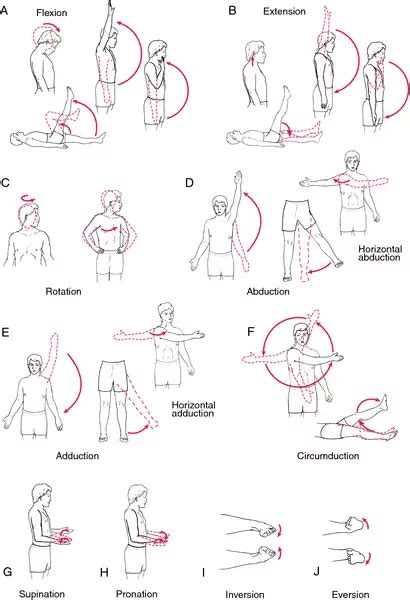 A Flexion

B Extension

C

Rotation

D

Horizontal abduction

Abduction

E

Horizontal adduction

Adduction

F

Circumduction

G Supination

H Pronation

I Inversion

J Eversion