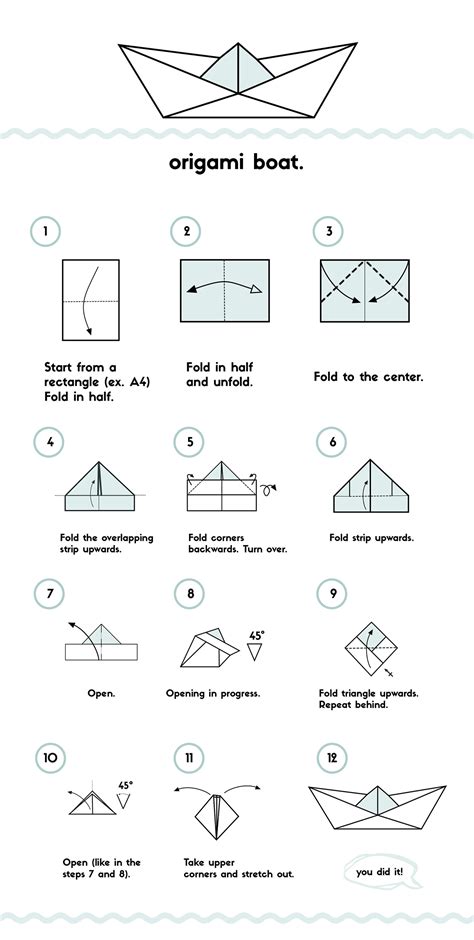 origami boat.

1
Start from a rectangle (ex. A4) Fold in half.

2
Fold in half and unfold.

3
Fold to the center.

4
Fold the overlapping strip upwards.

5
Fold corners backwards. Turn over.

6
Fold strip upwards.

7
Open.

8
45°
Opening in progress.

9
Fold triangle upwards. Repeat behind.

10
45°
Open (like in the steps 7 and 8).

11
Take upper corners and stretch out.

12
you did it!