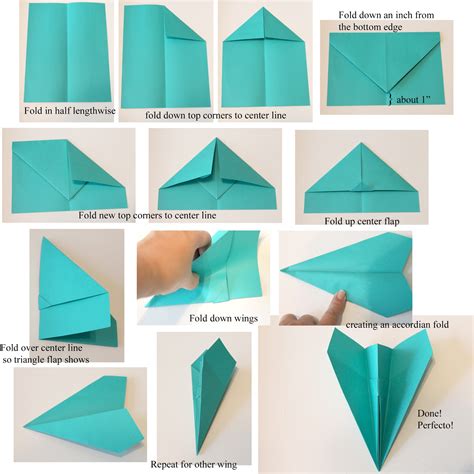 Fold in half lengthwise

fold down top corners to center line

Fold down an inch from the bottom edge

about 1"

Fold new top corners to center line

Fold up center flap

Fold over center line so triangle flap shows

Fold down wings

creating an accordian fold

Repeat for other wing

Done! Perfecto!