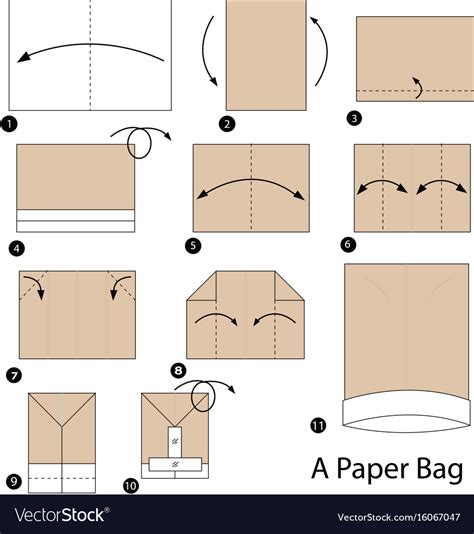 1

2

3

4

5

6

7

8

9

10

11

A Paper Bag

VectorStock®

VectorStock.com/16067047