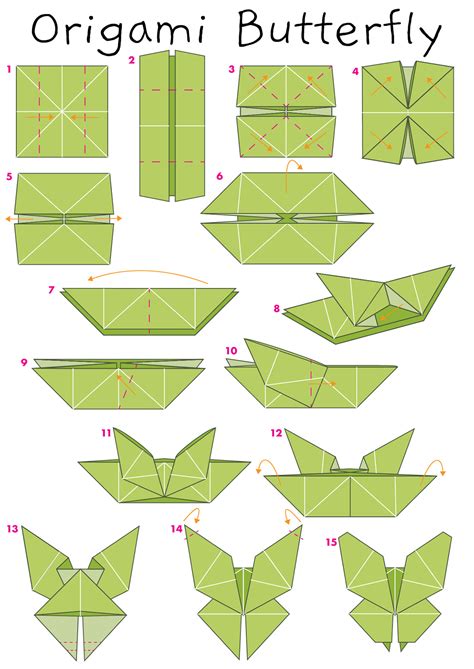 Origami Butterfly

1

2

3

4

5

6

7

8

9

10

11

12

13

14

15