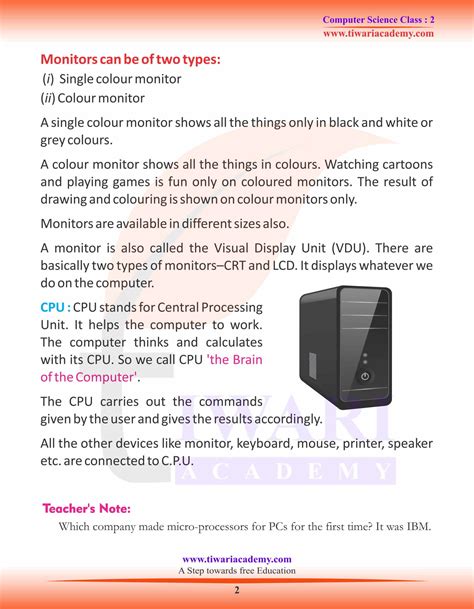 Computer Science Class : 2
www.tiwariacademy.com

Monitors can be of two types:
(i) Single colour monitor
(ii) Colour monitor

A single colour monitor shows all the things only in black and white or grey colours.

A colour monitor shows all the things in colours. Watching cartoons and playing games is fun only on coloured monitors. The result of drawing and colouring is shown on colour monitors only.

Monitors are available in different sizes also.

A monitor is also called the Visual Display Unit (VDU). There are basically two types of monitors–CRT and LCD. It displays whatever we do on the computer.

CPU : CPU stands for Central Processing Unit. It helps the computer to work. The computer thinks and calculates with its CPU. So we call CPU 'the Brain of the Computer'.

The CPU carries out the commands given by the user and gives the results accordingly.

All the other devices like monitor, keyboard, mouse, printer, speaker etc. are connected to C.P.U.

TIWARI ACADEMY

Teacher's Note:
Which company made micro-processors for PCs for the first time? It was IBM.

www.tiwariacademy.com
A Step towards free Education

2