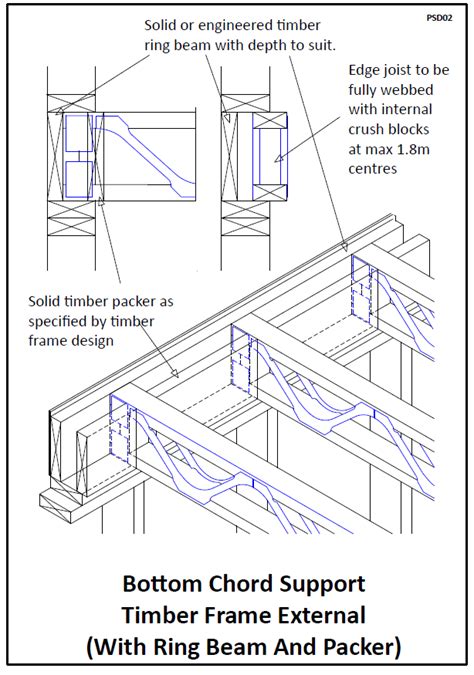 PSD02

Solid or engineered timber ring beam with depth to suit.

Edge joist to be fully webbed with internal crush blocks at max 1.8m centres

Solid timber packer as specified by timber frame design

Bottom Chord Support
Timber Frame External
(With Ring Beam And Packer)