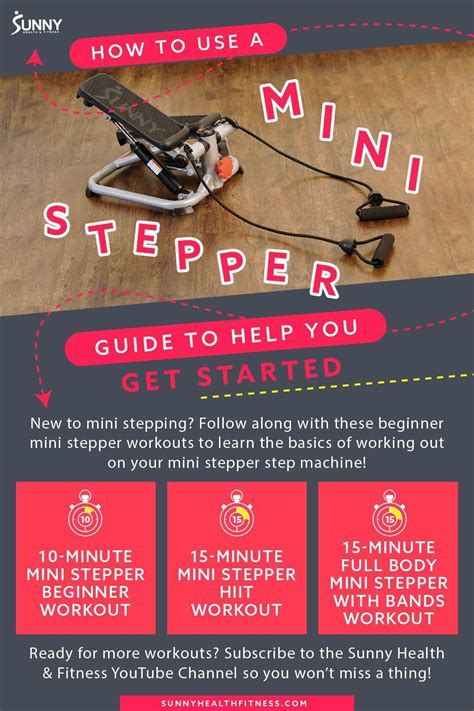 SUNNY HEALTH & FITNESS

HOW TO USE A

MINI STEPPER

GUIDE TO HELP YOU

GET STARTED

New to mini stepping? Follow along with these beginner mini stepper workouts to learn the basics of working out on your mini stepper step machine!

10

10-MINUTE MINI STEPPER BEGINNER WORKOUT

15

15-MINUTE MINI STEPPER HIIT WORKOUT

15

15-MINUTE FULL BODY MINI STEPPER WITH BANDS WORKOUT

Ready for more workouts? Subscribe to the Sunny Health & Fitness YouTube Channel so you won't miss a thing!

SUNNYHEALTHFITNESS.COM