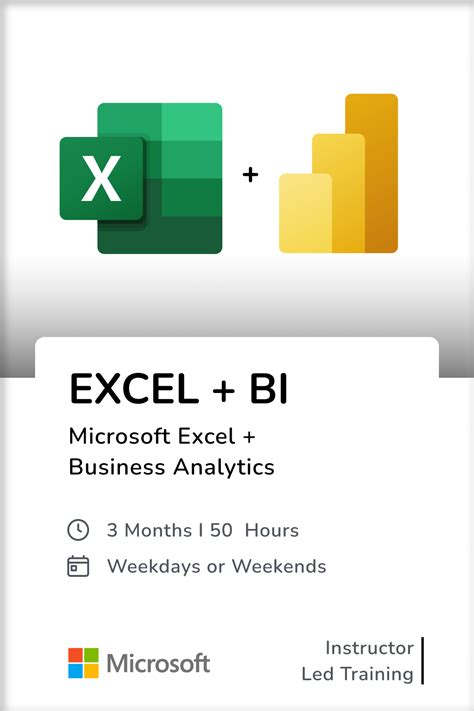 X

+

EXCEL + BI

Microsoft Excel + Business Analytics

3 Months I 50 Hours

Weekdays or Weekends

Microsoft

Instructor
Led Training