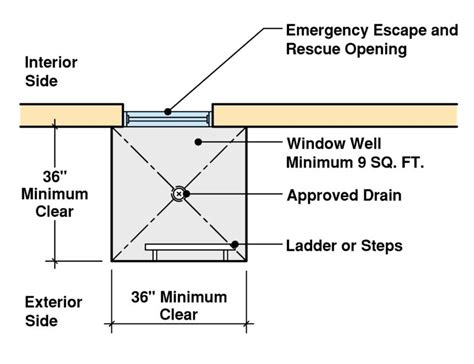 Emergency Escape and Rescue Opening

Interior Side

Window Well Minimum 9 SQ. FT.

36" Minimum Clear

Approved Drain

Ladder or Steps

Exterior Side

36" Minimum Clear