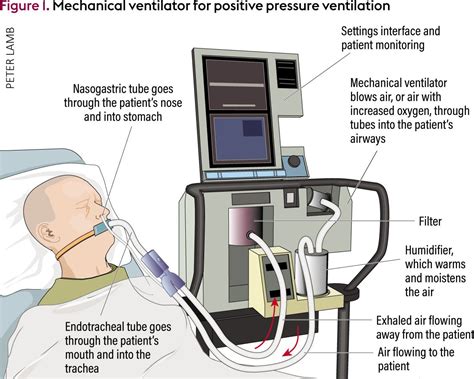 Figure 1. Mechanical ventilator for positive pressure ventilation

PETER LAMB

Settings interface and patient monitoring

Nasogastric tube goes through the patient's nose and into stomach

Mechanical ventilator blows air, or air with increased oxygen, through tubes into the patient's airways

Filter

Humidifier, which warms and moistens the air

Endotracheal tube goes through the patient's mouth and into the trachea

Exhaled air flowing away from the patient

Air flowing to the patient