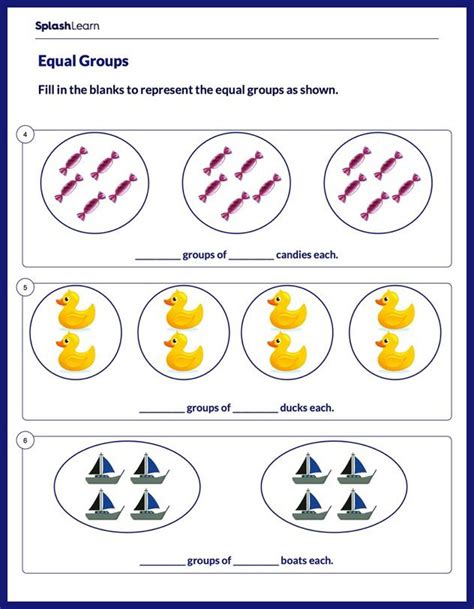 SplashLearn

Equal Groups

Fill in the blanks to represent the equal groups as shown.

4

________ groups of ________ candies each.

5

________ groups of ________ ducks each.

6

________ groups of ________ boats each.