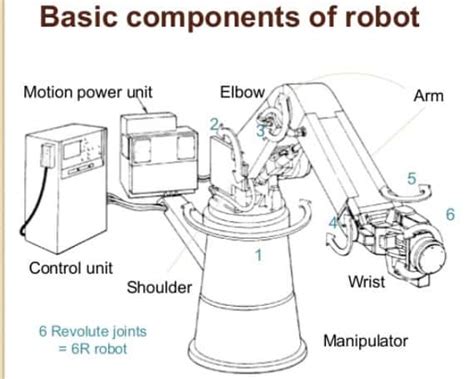 Basic components of robot

Motion power unit

Elbow

Arm

2

3

5

6

4

1

Control unit

Shoulder

Wrist

6 Revolute joints = 6R robot

Manipulator