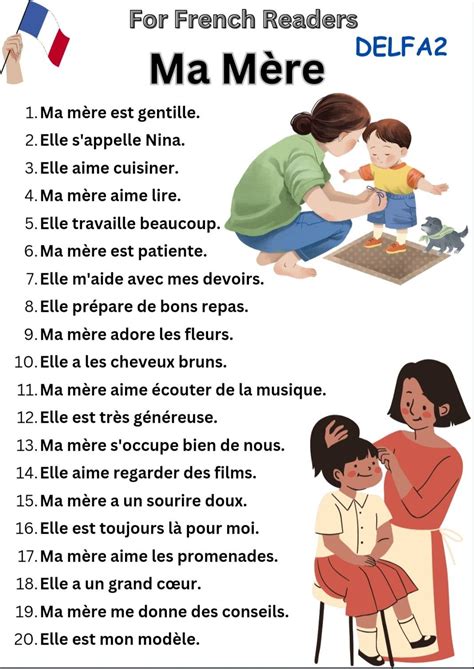 For French Readers

DELF A2

Ma Mère

1. Ma mère est gentille.
2. Elle s'appelle Nina.
3. Elle aime cuisiner.
4. Ma mère aime lire.
5. Elle travaille beaucoup.
6. Ma mère est patiente.
7. Elle m'aide avec mes devoirs.
8. Elle prépare de bons repas.
9. Ma mère adore les fleurs.
10. Elle a les cheveux bruns.
11. Ma mère aime écouter de la musique.
12. Elle est très généreuse.
13. Ma mère s'occupe bien de nous.
14. Elle aime regarder des films.
15. Ma mère a un sourire doux.
16. Elle est toujours là pour moi.
17. Ma mère aime les promenades.
18. Elle a un grand cœur.
19. Ma mère me donne des conseils.
20. Elle est mon modèle.