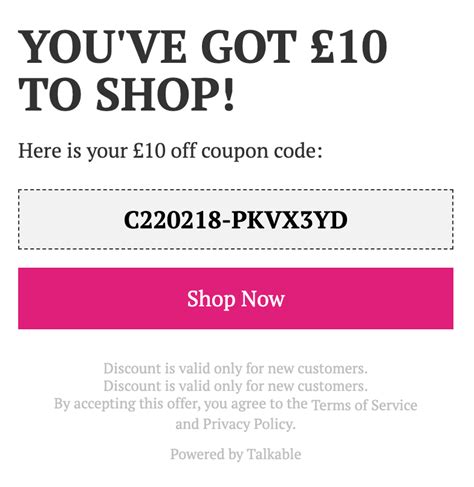 YOU'VE GOT £10 TO SHOP!

Here is your £10 off coupon code:

C220218-PKVX3YD

Shop Now

Discount is valid only for new customers.
Discount is valid only for new customers.
By accepting this offer, you agree to the Terms of Service and Privacy Policy.

Powered by Talkable