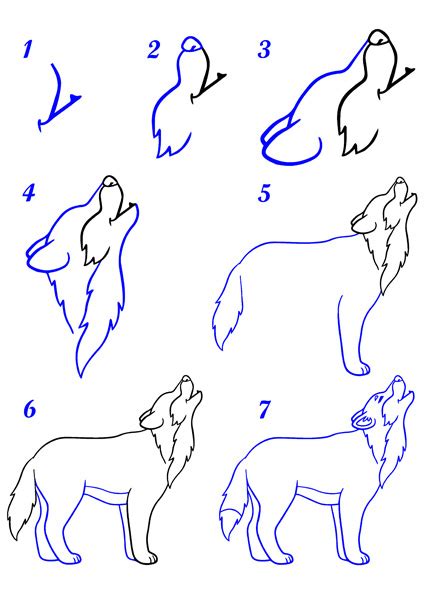 1

2

3

4

5

6

7