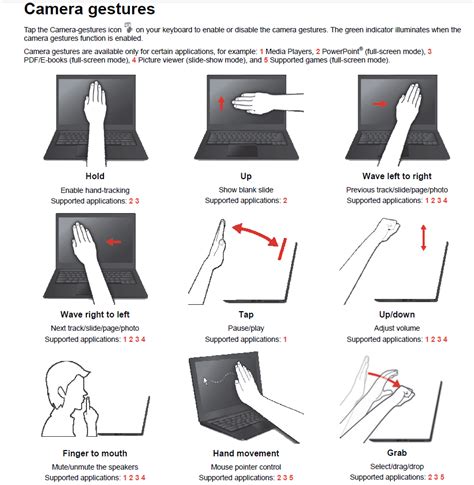 Camera gestures

Tap the Camera-gestures icon on your keyboard to enable or disable the camera gestures. The green indicator illuminates when the camera gestures function is enabled.

Camera gestures are available only for certain applications, for example: 1 Media Players, 2 PowerPoint® (full-screen mode), 3 PDF/E-books (full-screen mode), 4 Picture viewer (slide-show mode), and 5 Supported games (full-screen mode).

Hold
Enable hand-tracking
Supported applications: 2 3

Up
Show blank slide
Supported applications: 2

Wave left to right
Previous track/slide/page/photo
Supported applications: 1 2 3 4

Wave right to left
Next track/slide/page/photo
Supported applications: 1 2 3 4

Tap
Pause/play
Supported applications: 1

Up/down
Adjust volume
Supported applications: 1 2 3 4

Finger to mouth
Mute/unmute the speakers
Supported applications: 1 2 3 4

Hand movement
Mouse pointer control
Supported applications: 2 3 5

Grab
Select/drag/drop
Supported applications: 2 3 5